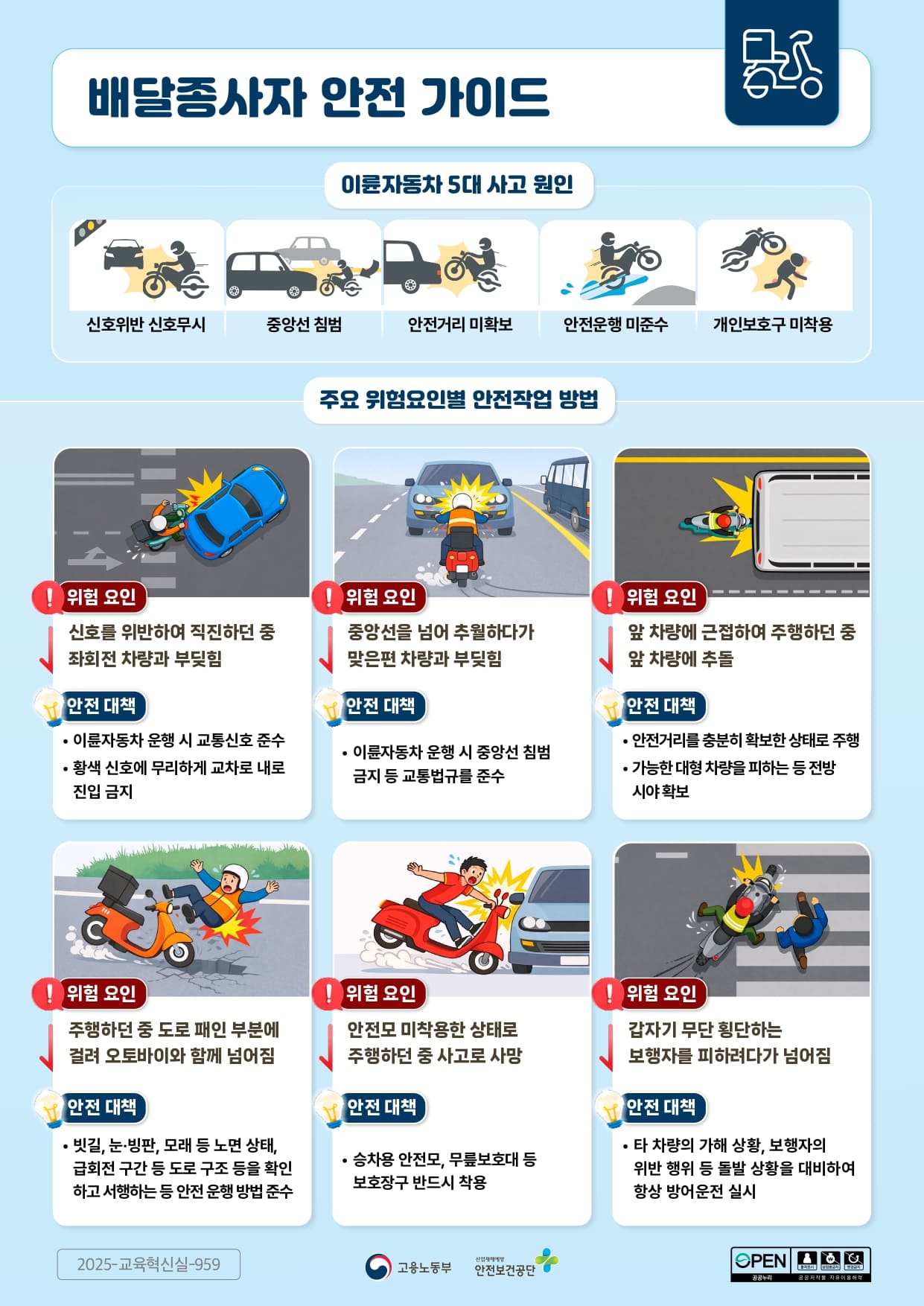 배달종사자 안전 가이드

이륜자동차 5대 사고 원인

신호위반 신호무시

중앙선 침범

안전거리 미확보

안전운행 미준수

개인보호구 미착용

주요 위험요인별 안전작업 방법

위험 요인

신호를 위반하여 직진하던 중 좌회전 차량과 부딪힘

안전 대책

• 이륜자동차 운행 시 교통신호 준수
• 황색 신호에 무리하게 교차로 내로 진입 금지

위험 요인

중앙선을 넘어 추월하다가 맞은편 차량과 부딪힘

안전 대책

• 이륜자동차 운행 시 중앙선 침범 금지 등 교통법규를 준수

위험 요인

앞 차량에 근접하여 주행하던 중 앞 차량에 추돌

안전 대책

• 안전거리를 충분히 확보한 상태로 주행
• 가능한 대형 차량을 피하는 등 전방 시야 확보

위험 요인

주행하던 중 도로 패인 부분에 걸려 오토바이와 함께 넘어짐

안전 대책

• 빗길, 눈·빙판, 모래 등 노면 상태, 급회전 구간 등 도로 구조 등을 확인하고 서행하는 등 안전 운행 방법 준수

위험 요인

안전모 미착용한 상태로 주행하던 중 사고로 사망

안전 대책

• 승차용 안전모, 무릎보호대 등 보호장구 반드시 착용

위험 요인

갑자기 무단 횡단하는 보행자를 피하려다가 넘어짐

안전 대책

• 타 차량의 가해 상황, 보행자의 위반 행위 등 돌발 상황을 대비하여 항상 방어운전 실시

2025-교육혁신실-959

고용노동부

산업재해예방 안전보건공단

OPEN 공공누리 출처표시 상업용금지 변경금지 공공저작물 자유이용허락