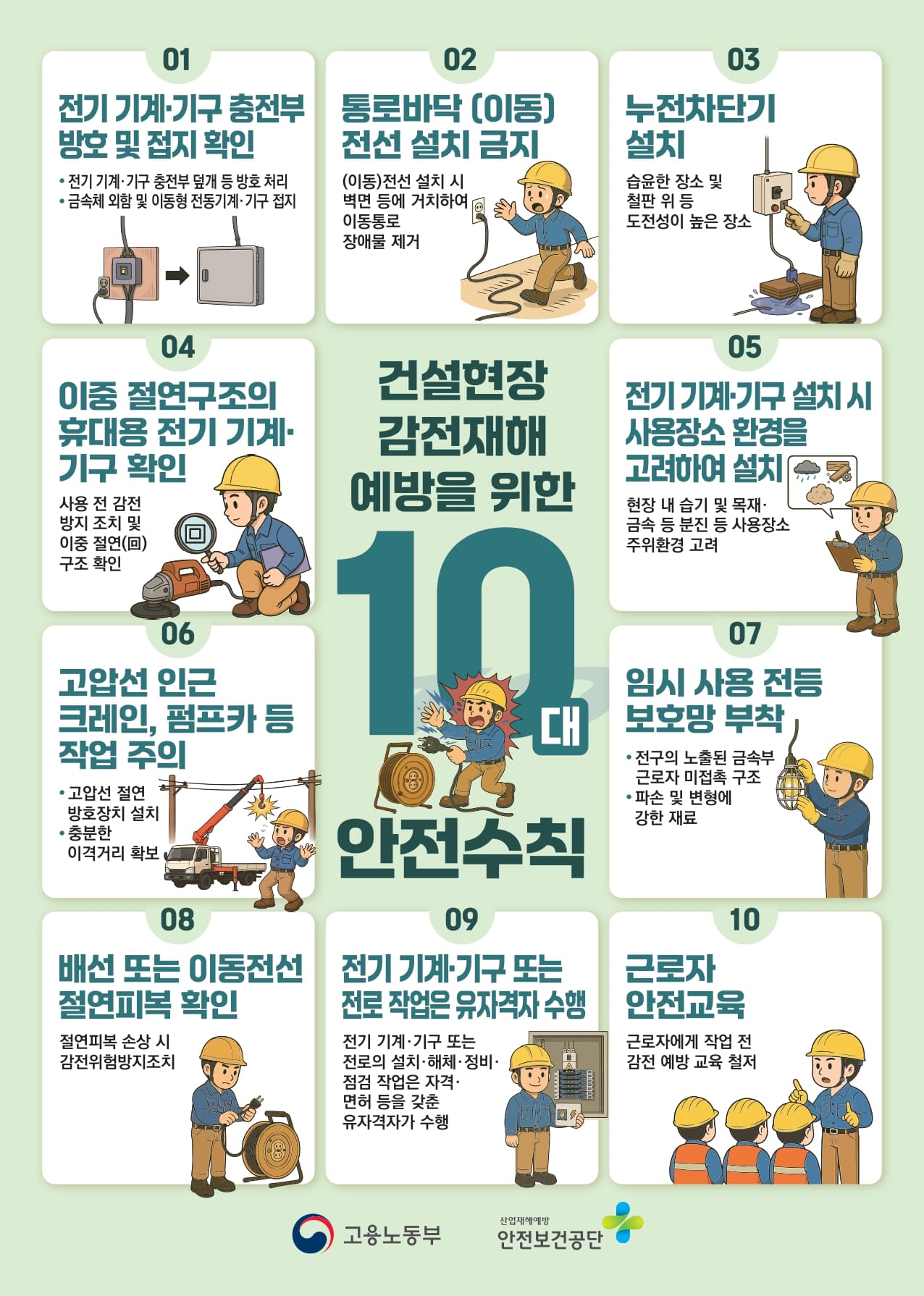 01

전기 기계·기구 충전부 방호 및 접지 확인

• 전기 기계·기구 충전부 덮개 등 방호 처리
• 금속체 외함 및 이동형 전동기계·기구 접지

02

통로바닥 (이동) 전선 설치 금지

(이동)전선 설치 시 벽면 등에 거치하여 이동통로 장애물 제거

03

누전차단기 설치

습윤한 장소 및 철판 위 등 도전성이 높은 장소

04

이중 절연구조의 휴대용 전기 기계·기구 확인

사용 전 감전 방지 조치 및 이중 절연(回) 구조 확인

건설현장 감전재해 예방을 위한 10대 안전수칙

05

전기 기계·기구 설치 시 사용장소 환경을 고려하여 설치

현장 내 습기 및 목재·금속 등 분진 등 사용장소 주위환경 고려

06

고압선 인근 크레인, 펌프카 등 작업 주의

• 고압선 절연 방호장치 설치
• 충분한 이격거리 확보

07

임시 사용 전등 보호망 부착

• 전구의 노출된 금속부 근로자 미접촉 구조
• 파손 및 변형에 강한 재료

08

배선 또는 이동전선 절연피복 확인

절연피복 손상 시 감전위험방지조치

09

전기 기계·기구 또는 전로 작업은 유자격자 수행

전기 기계·기구 또는 전로의 설치·해체·정비·점검 작업은 자격·면허 등을 갖춘 유자격자가 수행

10

근로자 안전교육

근로자에게 작업 전 감전 예방 교육 철저

고용노동부

산업재해예방 안전보건공단